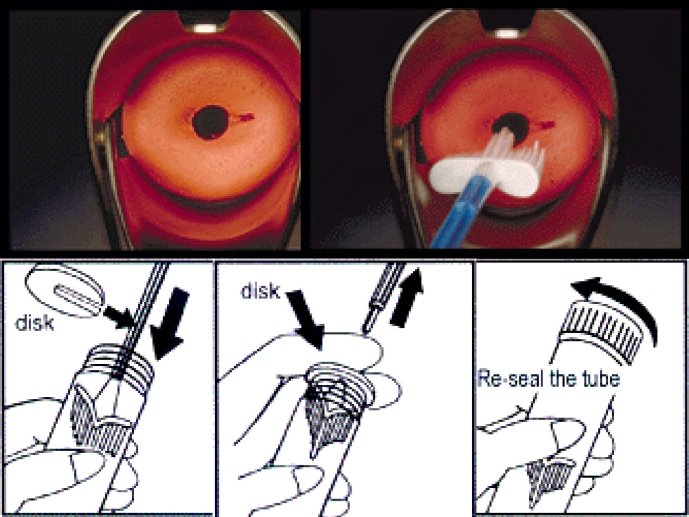 disk

disk

Re-seal the tube